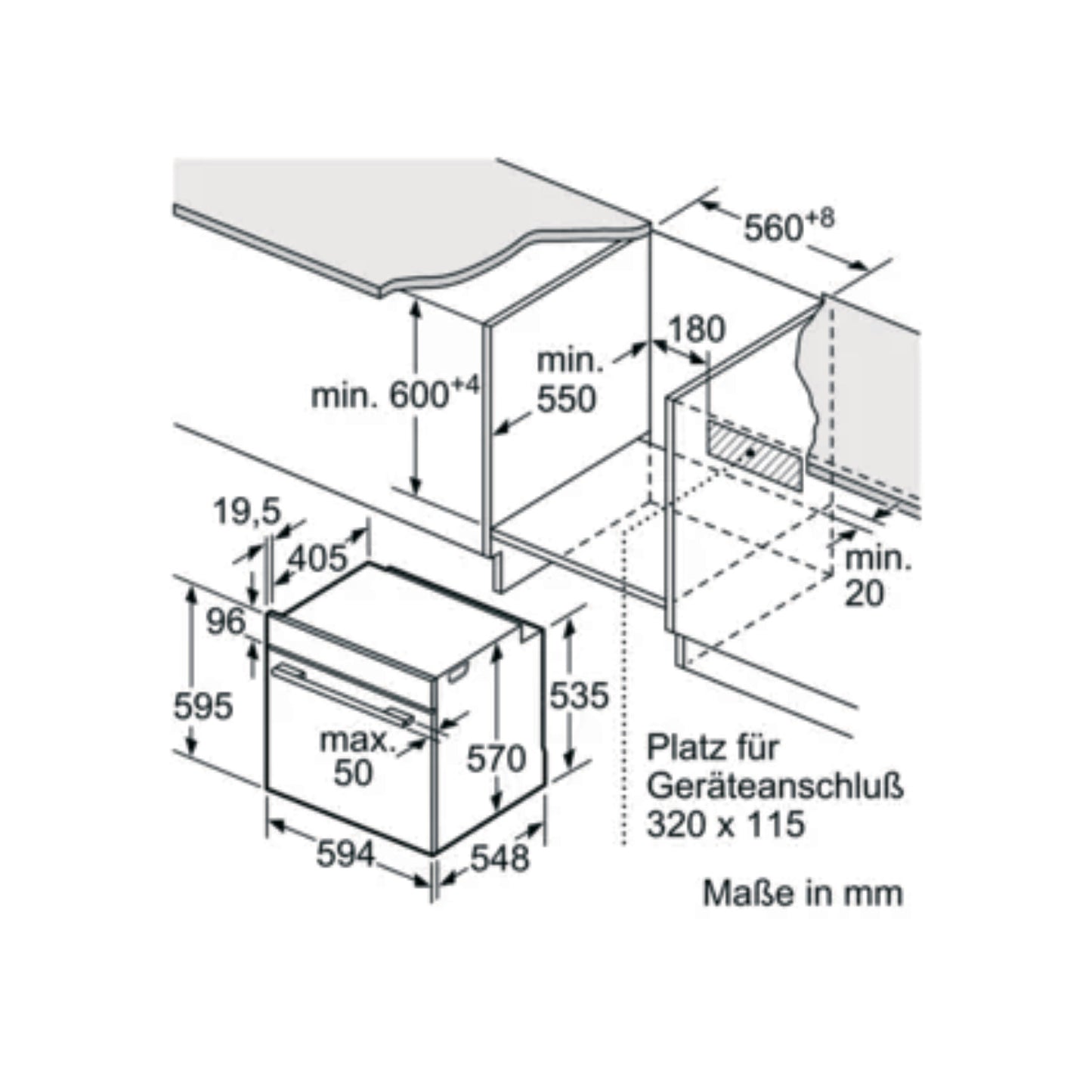 $560^{+8}$

180

min. $600^{+4}$

min.
550

19,5

405

min.
20

96

595

535

max.
50

570

594

548

Platz für
Geräteanschluß
320 x 115

Maße in mm