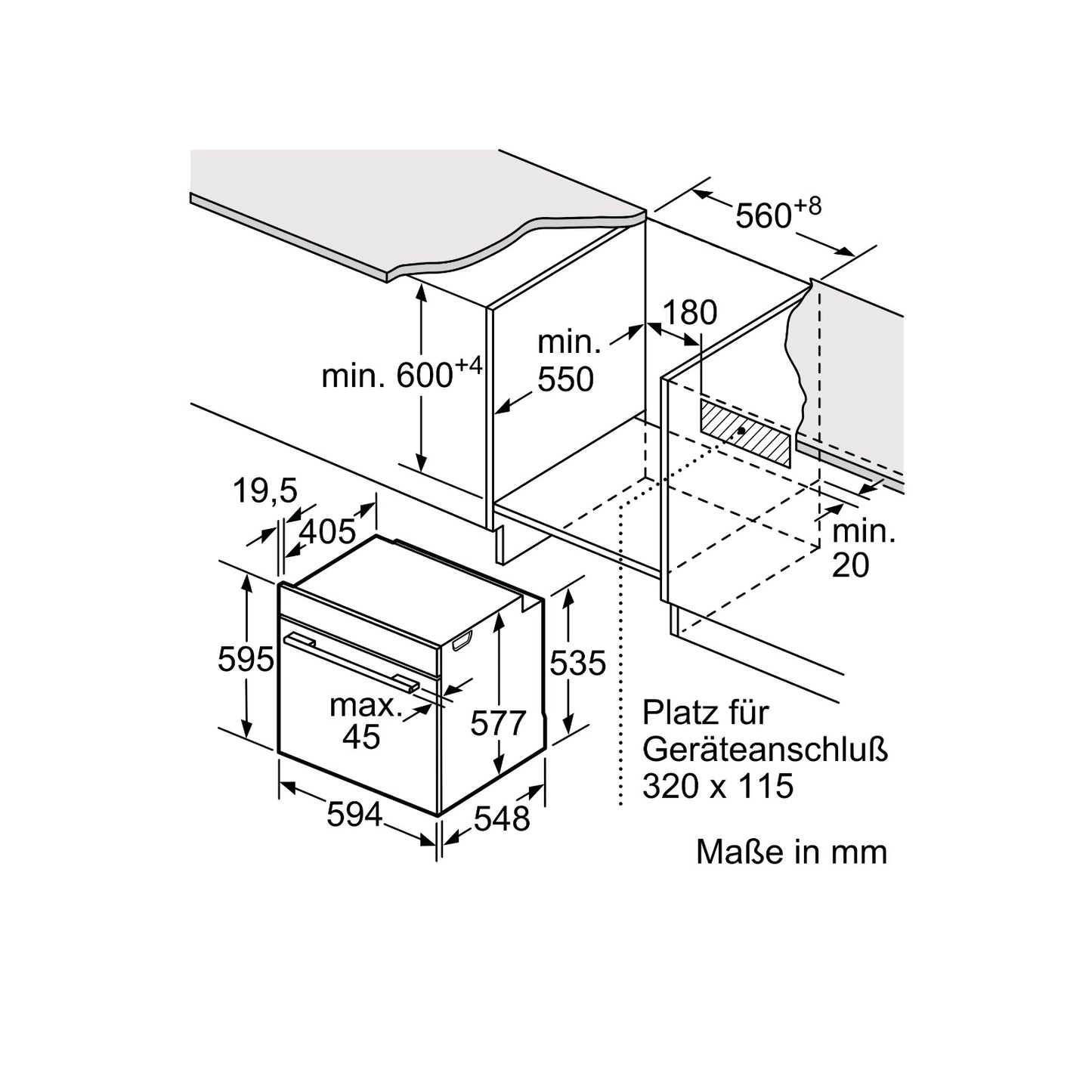 $560^{+8}$

180

min. 550

min. $600^{+4}$

min. 20

19,5

405

595

535

max. 45

577

594

548

Platz für Geräteanschluß 320 x 115

Maße in mm