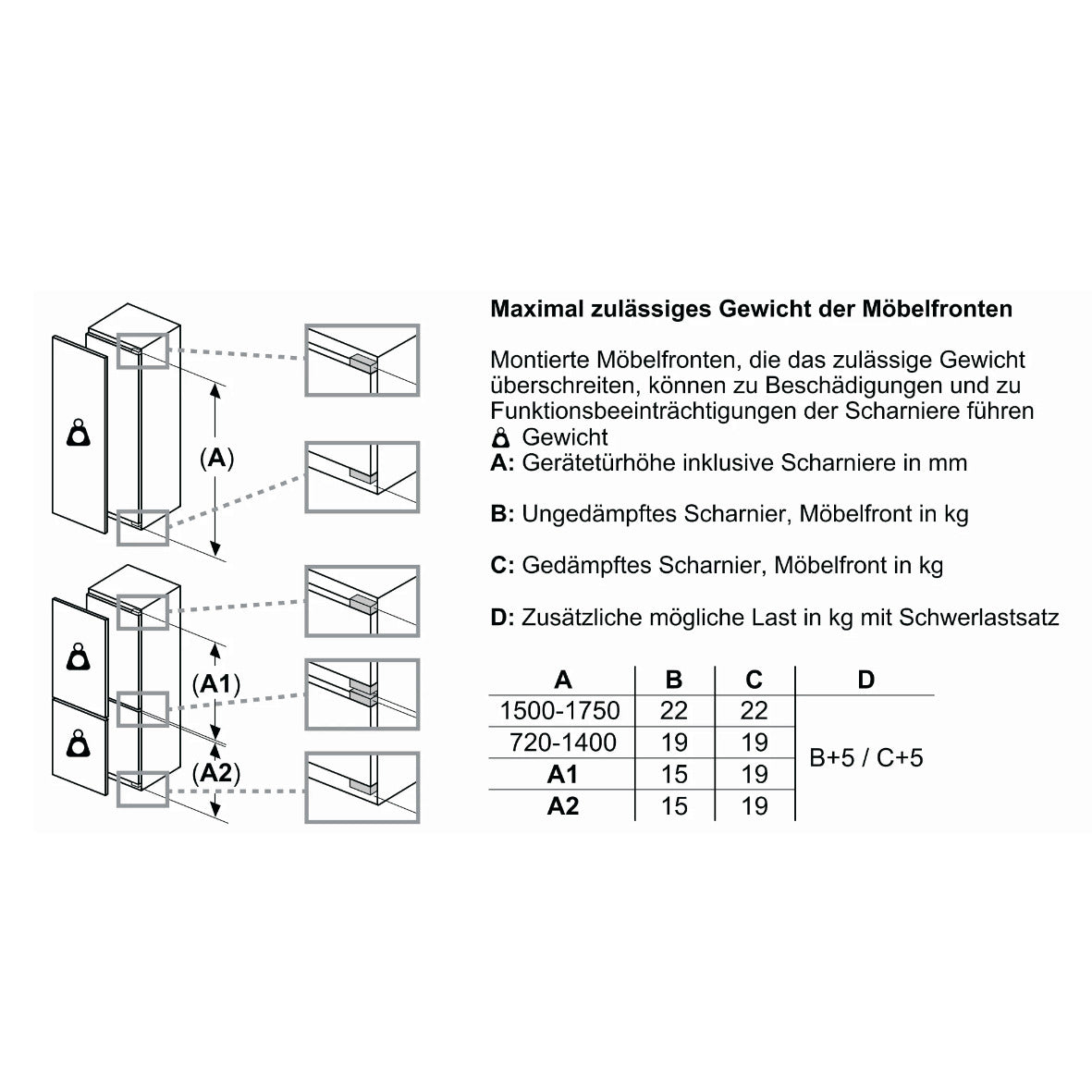 (A)

(A1)

(A2)

Maximal zulässiges Gewicht der Möbelfronten

Montierte Möbelfronten, die das zulässige Gewicht überschreiten, können zu Beschädigungen und zu Funktionsbeeinträchtigungen der Scharniere führen
Gewicht
A: Gerätetürhöhe inklusive Scharniere in mm

B: Ungedämpftes Scharnier, Möbelfront in kg

C: Gedämpftes Scharnier, Möbelfront in kg

D: Zusätzliche mögliche Last in kg mit Schwerlastsatz

| A | B | C | D |
|---|---|---|---|
| 1500-1750 | 22 | 22 | B+5 / C+5 |
| 720-1400 | 19 | 19 | |
| A1 | 15 | 19 | |
| A2 | 15 | 19 | |