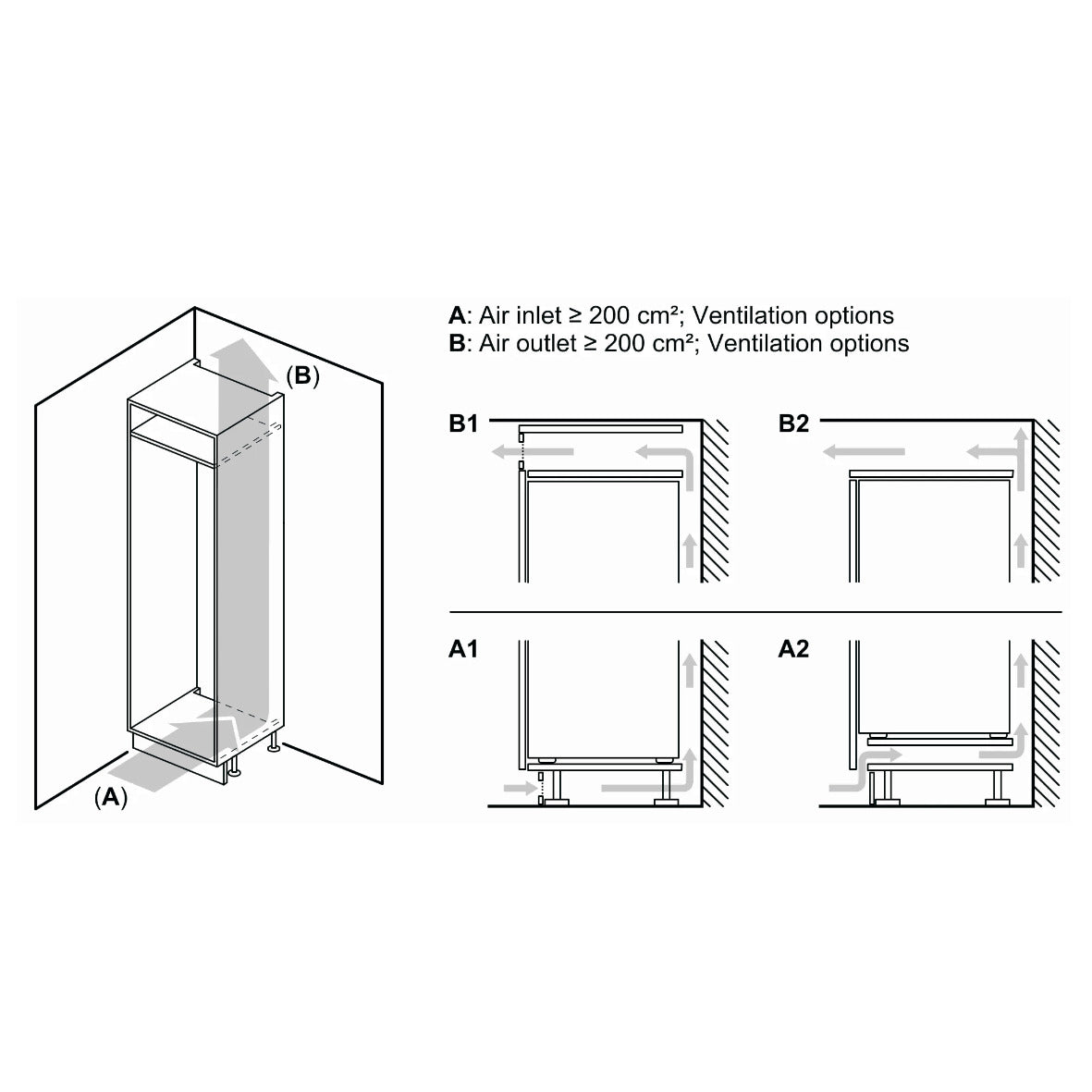 (B)

(A)

A: Air inlet ≥ 200 cm²; Ventilation options
B: Air outlet ≥ 200 cm²; Ventilation options

B1

B2

A1

A2